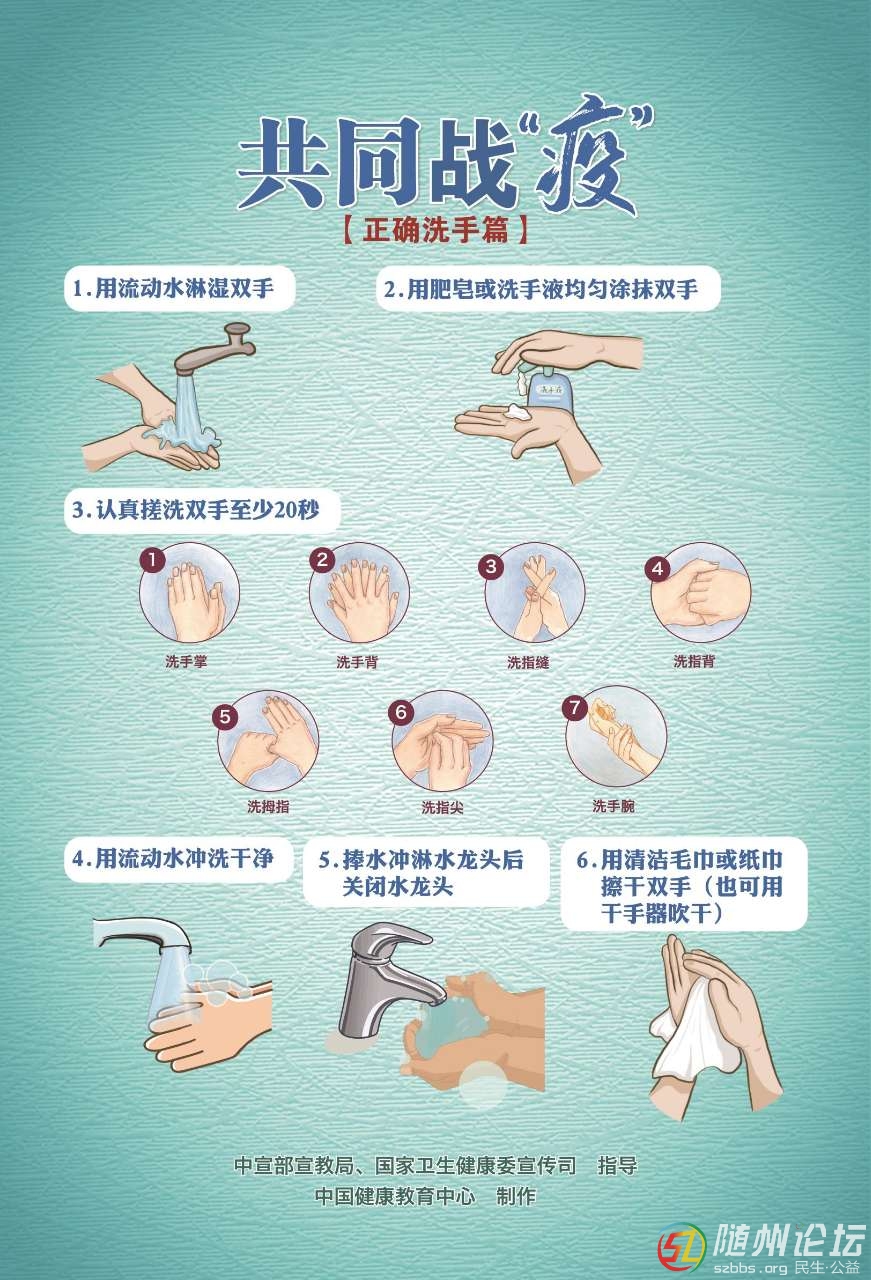 共同战“疫”

【正确洗手篇】

1.用流动水淋湿双手

2.用肥皂或洗手液均匀涂抹双手

洗手液

3.认真搓洗双手至少20秒

1 洗手掌

2 洗手背

3 洗指缝

4 洗指背

5 洗拇指

6 洗指尖

7 洗手腕

4.用流动水冲洗干净

5.捧水冲淋水龙头后关闭水龙头

6.用清洁毛巾或纸巾擦干双手（也可用干手器吹干）

中宣部宣教局、国家卫生健康委宣传司 指导

中国健康教育中心 制作

随州论坛

szbbs.org 民生·公益